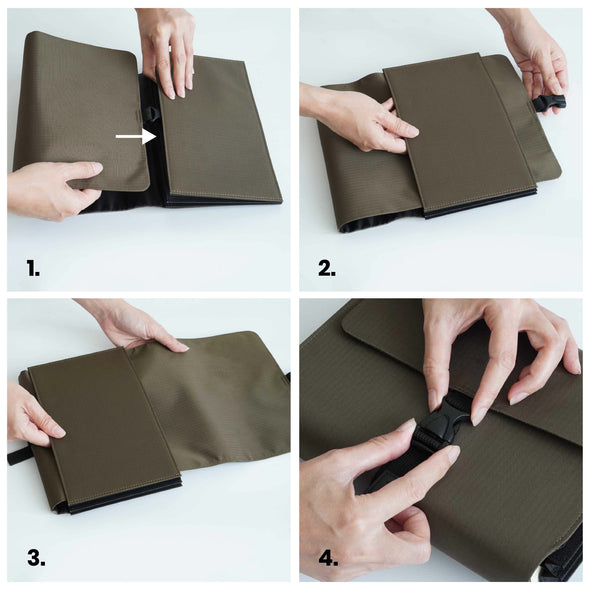 1.

2.

3.

4.